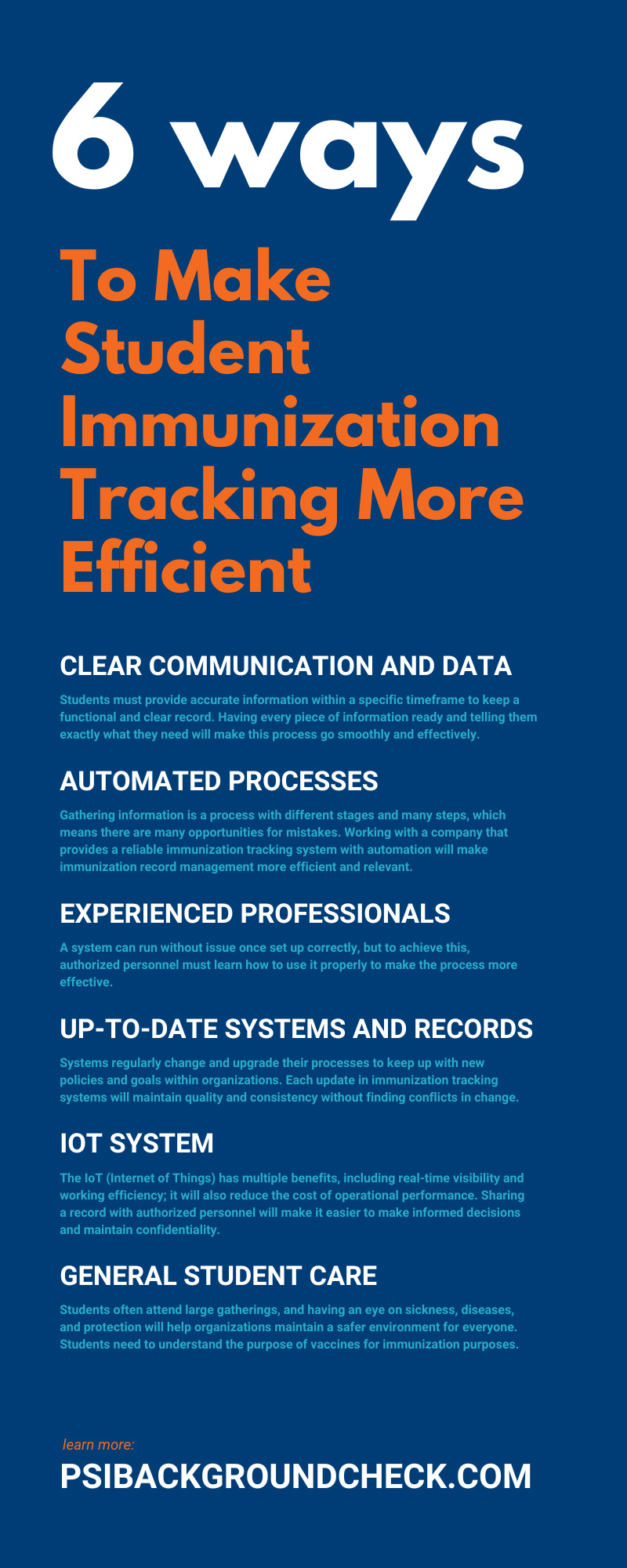 6 ways

To Make Student Immunization Tracking More Efficient

CLEAR COMMUNICATION AND DATA

Students must provide accurate information within a specific timeframe to keep a functional and clear record. Having every piece of information ready and telling them exactly what they need will make this process go smoothly and effectively.

AUTOMATED PROCESSES

Gathering information is a process with different stages and many steps, which means there are many opportunities for mistakes. Working with a company that provides a reliable immunization tracking system with automation will make immunization record management more efficient and relevant.

EXPERIENCED PROFESSIONALS

A system can run without issue once set up correctly, but to achieve this, authorized personnel must learn how to use it properly to make the process more effective.

UP-TO-DATE SYSTEMS AND RECORDS

Systems regularly change and upgrade their processes to keep up with new policies and goals within organizations. Each update in immunization tracking systems will maintain quality and consistency without finding conflicts in change.

IOT SYSTEM

The IoT (Internet of Things) has multiple benefits, including real-time visibility and working efficiency; it will also reduce the cost of operational performance. Sharing a record with authorized personnel will make it easier to make informed decisions and maintain confidentiality.

GENERAL STUDENT CARE

Students often attend large gatherings, and having an eye on sickness, diseases, and protection will help organizations maintain a safer environment for everyone. Students need to understand the purpose of vaccines for immunization purposes.

learn more:

PSIBACKGROUNDCHECK.COM